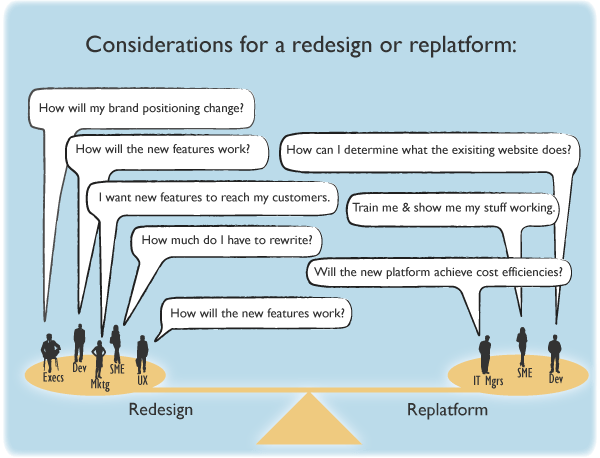 Considerations for a redesign or replatform:

How will my brand positioning change?

How will the new features work?

I want new features to reach my customers.

How much do I have to rewrite?

How will the new features work?

How can I determine what the exisiting website does?

Train me & show me my stuff working.

Will the new platform achieve cost efficiencies?

Execs Dev Mktg SME UX

IT Mgrs SME Dev

Redesign

Replatform